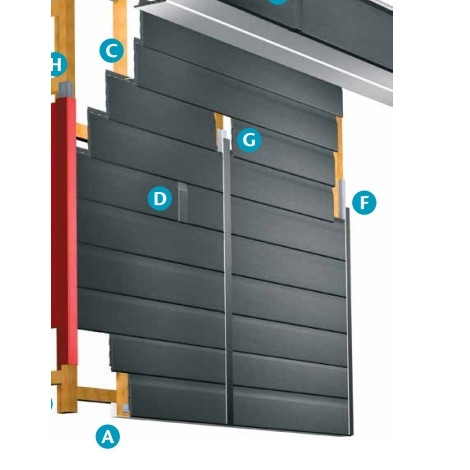 C
H
G
D
F
A