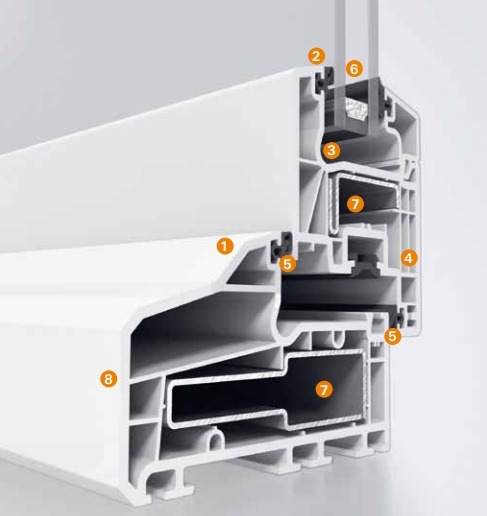 2
6
3
7
1
5
4
5
8
7